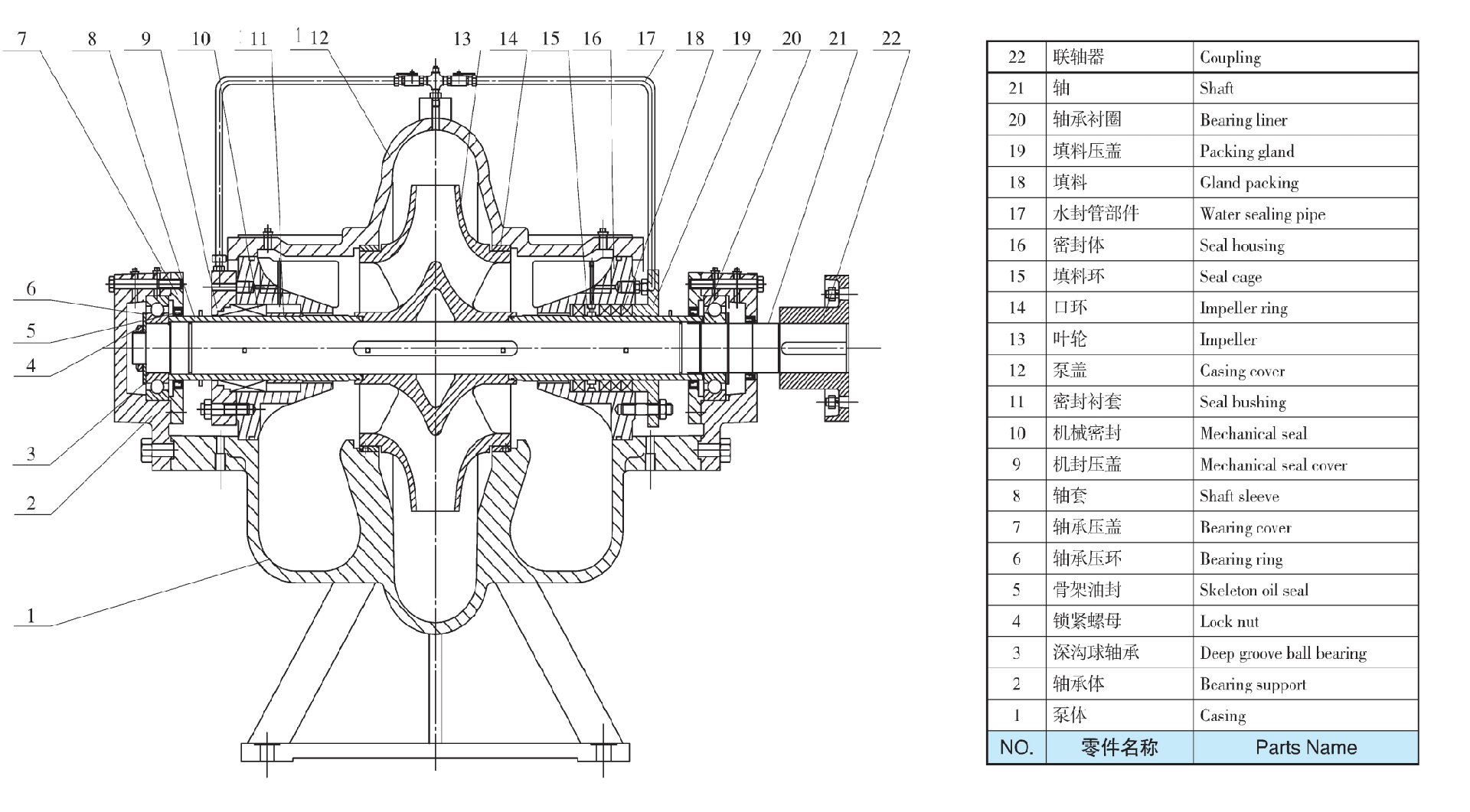 7 8 9 10 11 12 13 14 15 16 17 18 19 20 21 22

6
5
4
3
2
1

| 22 | 联轴器 | Coupling |
|---|---|---|
| 21 | 轴 | Shaft |
| 20 | 轴承衬圈 | Bearing liner |
| 19 | 填料压盖 | Packing gland |
| 18 | 填料 | Gland packing |
| 17 | 水封管部件 | Water sealing pipe |
| 16 | 密封体 | Seal housing |
| 15 | 填料环 | Seal cage |
| 14 | 口环 | Impeller ring |
| 13 | 叶轮 | Impeller |
| 12 | 泵盖 | Casing cover |
| 11 | 密封衬套 | Seal bushing |
| 10 | 机械密封 | Mechanical seal |
| 9 | 机封压盖 | Mechanical seal cover |
| 8 | 轴套 | Shaft sleeve |
| 7 | 轴承压盖 | Bearing cover |
| 6 | 轴承压环 | Bearing ring |
| 5 | 骨架油封 | Skeleton oil seal |
| 4 | 锁紧螺母 | Lock nut |
| 3 | 深沟球轴承 | Deep groove ball bearing |
| 2 | 轴承体 | Bearing support |
| 1 | 泵体 | Casing |
| NO. | 零件名称 | Parts Name |